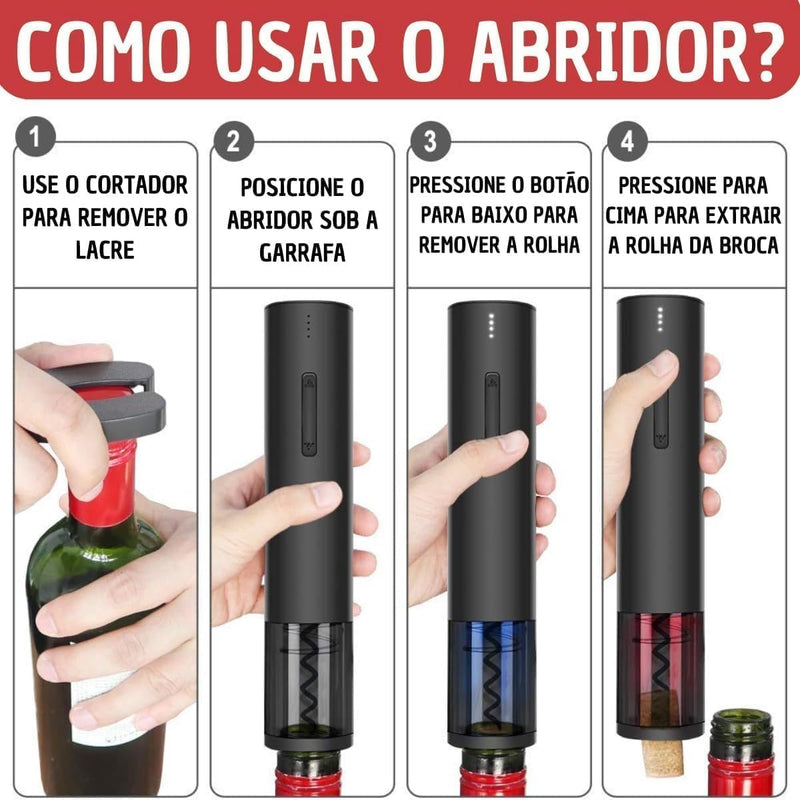 COMO USAR O ABRIDOR?

1

USE O CORTADOR PARA REMOVER O LACRE

2

POSICIONE O ABRIDOR SOB A GARRAFA

3

PRESSIONE O BOTÃO PARA BAIXO PARA REMOVER A ROLHA

4

PRESSIONE PARA CIMA PARA EXTRAIR A ROLHA DA BROCA